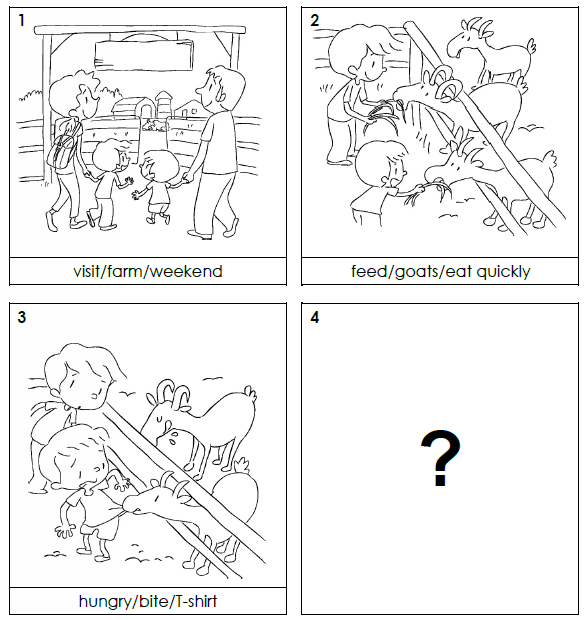 1

visit/farm/weekend

2

feed/goats/eat quickly

3

hungry/bite/T-shirt

4

?