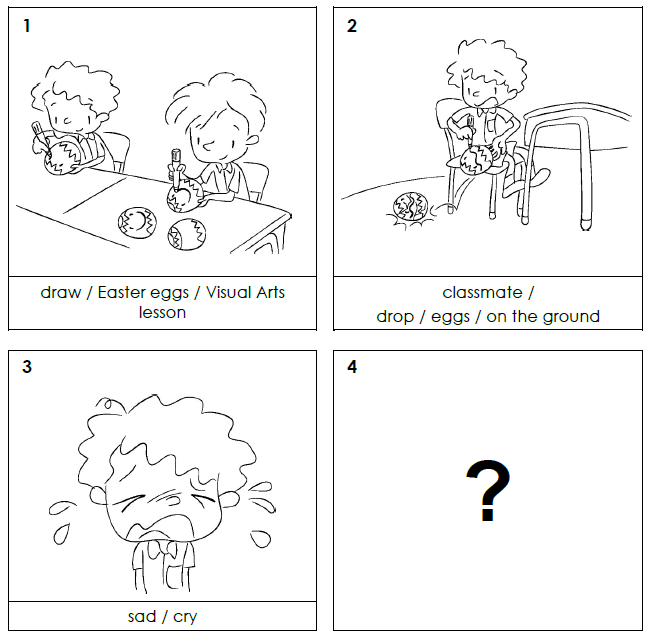 1

draw / Easter eggs / Visual Arts lesson

2

classmate /
drop / eggs / on the ground

3

sad / cry

4

?